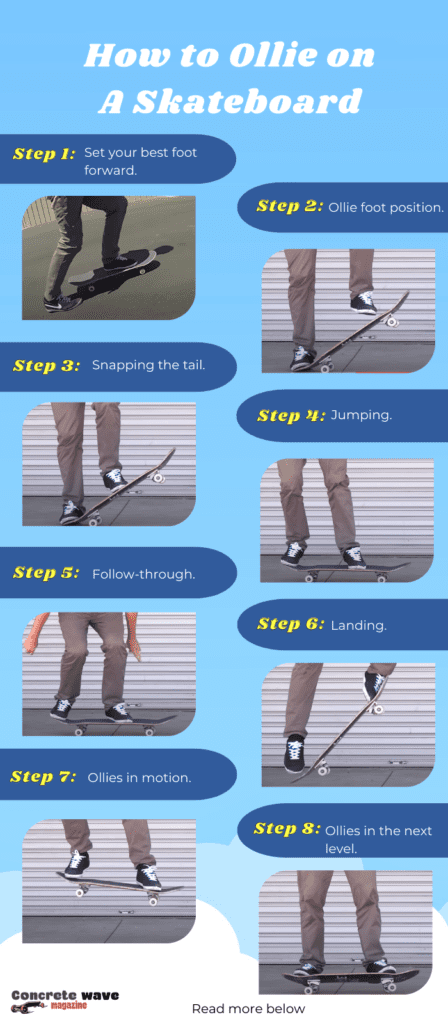 How to Ollie on A Skateboard

Step 1: Set your best foot forward.

Step 2: Ollie foot position.

Step 3: Snapping the tail.

Step 4: Jumping.

Step 5: Follow-through.

Step 6: Landing.

Step 7: Ollies in motion.

Step 8: Ollies in the next level.

Concrete wave magazine

Read more below